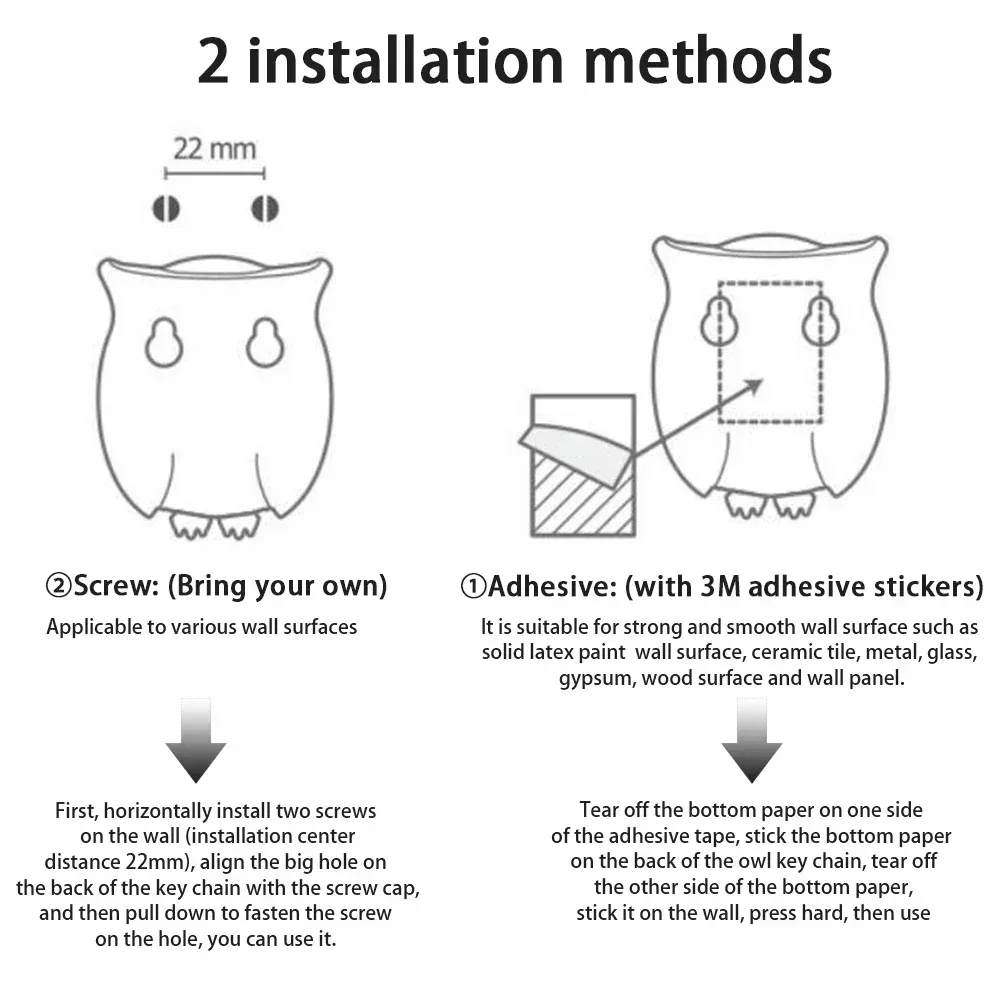 2 installation methods

22 mm

②Screw: (Bring your own)

Applicable to various wall surfaces

First, horizontally install two screws on the wall (installation center distance 22mm), align the big hole on the back of the key chain with the screw cap, and then pull down to fasten the screw on the hole, you can use it.

①Adhesive: (with 3M adhesive stickers)

It is suitable for strong and smooth wall surface such as solid latex paint wall surface, ceramic tile, metal, glass, gypsum, wood surface and wall panel.

Tear off the bottom paper on one side of the adhesive tape, stick the bottom paper on the back of the owl key chain, tear off the other side of the bottom paper, stick it on the wall, press hard, then use